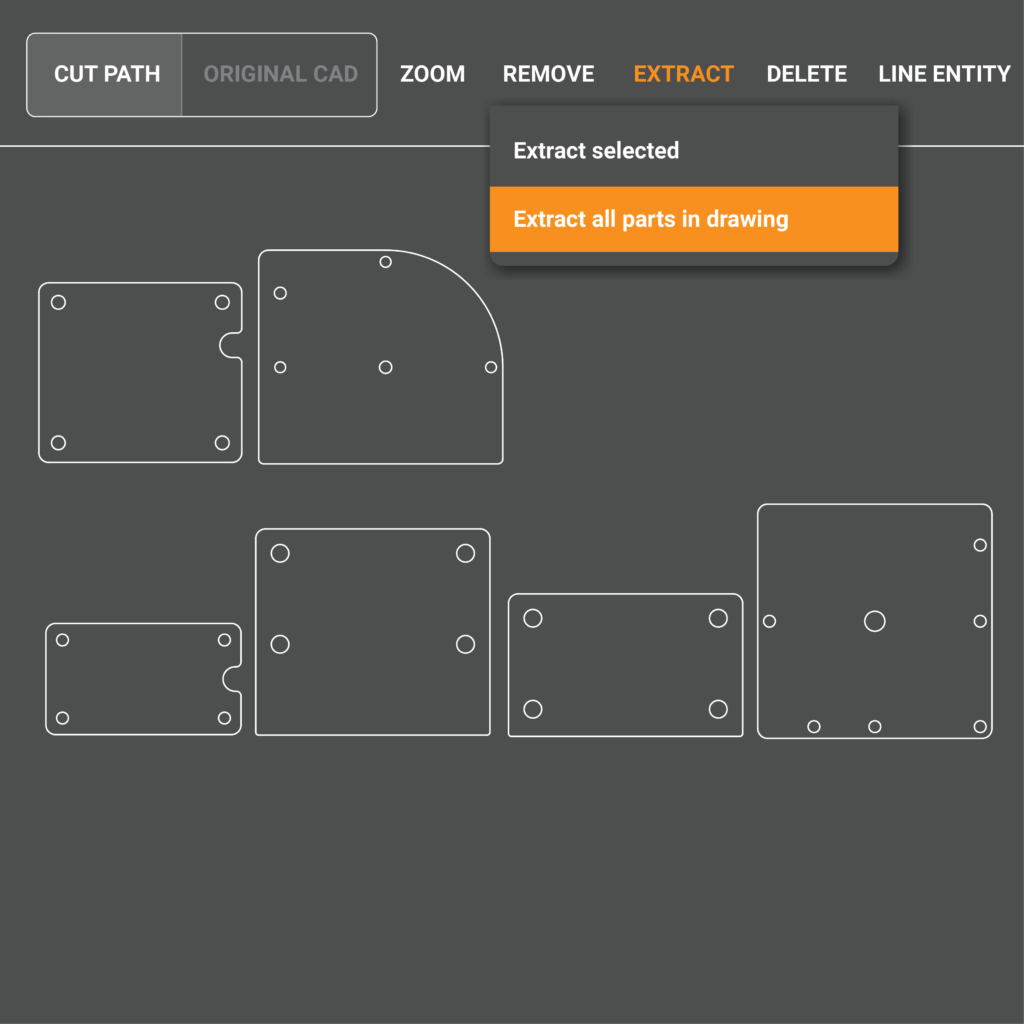 CUT PATH ORIGINAL CAD ZOOM REMOVE EXTRACT DELETE LINE ENTITY

Extract selected

Extract all parts in drawing